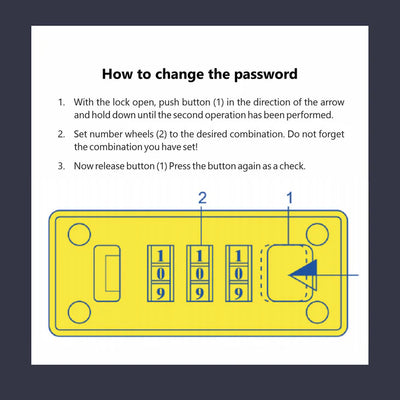 How to change the password

1. With the lock open, push button (1) in the direction of the arrow and hold down until the second operation has been performed.

2. Set number wheels (2) to the desired combination. Do not forget the combination you have set!

3. Now release button (1) Press the button again as a check.

2

1

1
0
9

1
0
9

1
0
9