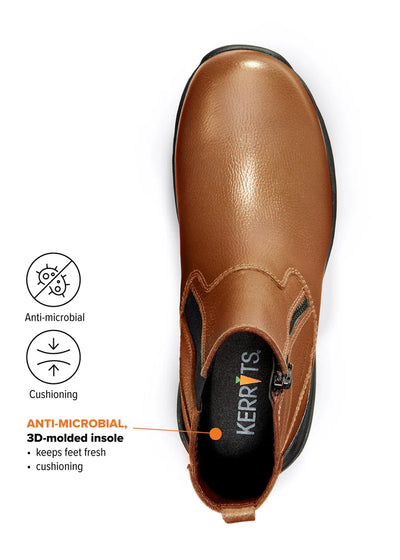 Anti-microbial

Cushioning

ANTI-MICROBIAL,
3D-molded insole
• keeps feet fresh
• cushioning

KERRITS